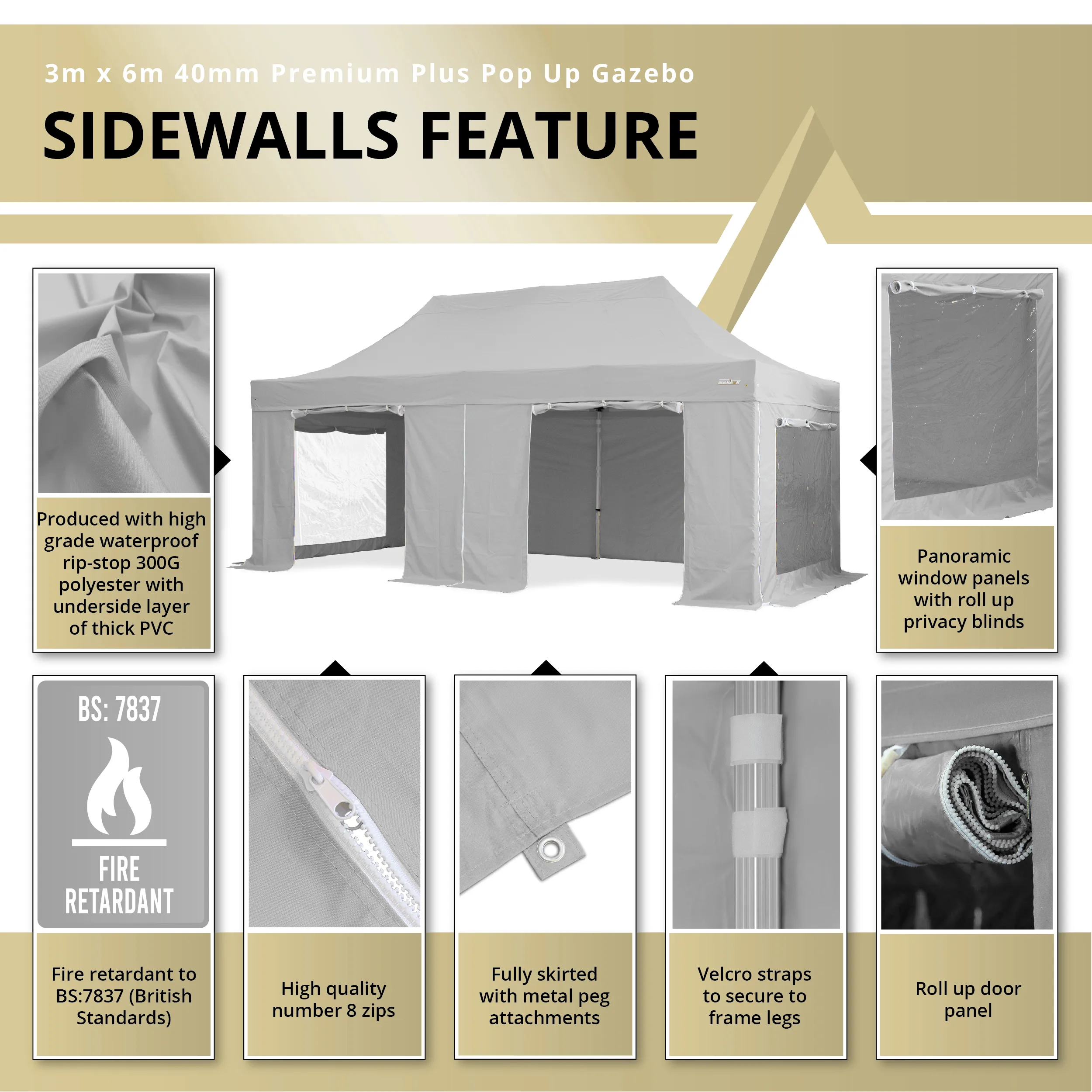 3m x 6m 40mm Premium Plus Pop Up Gazebo

SIDEWALLS FEATURE

Produced with high grade waterproof rip-stop 300G polyester with underside layer of thick PVC

Panoramic window panels with roll up privacy blinds

BS: 7837

FIRE RETARDANT

Fire retardant to BS:7837 (British Standards)

High quality number 8 zips

Fully skirted with metal peg attachments

Velcro straps to secure to frame legs

Roll up door panel