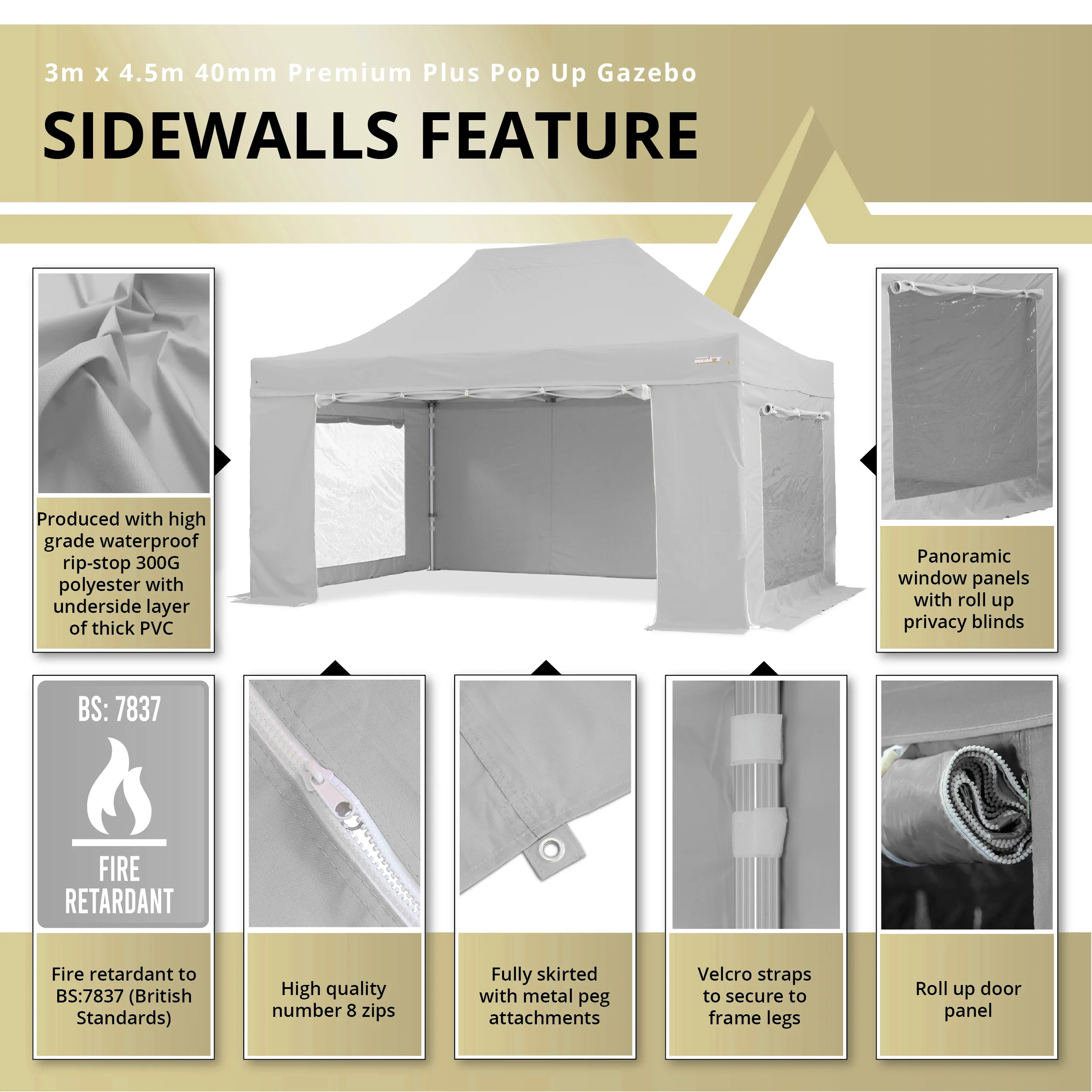 3m x 4.5m 40mm Premium Plus Pop Up Gazebo

SIDEWALLS FEATURE

Produced with high grade waterproof rip-stop 300G polyester with underside layer of thick PVC

Panoramic window panels with roll up privacy blinds

BS: 7837

FIRE RETARDANT

Fire retardant to BS:7837 (British Standards)

High quality number 8 zips

Fully skirted with metal peg attachments

Velcro straps to secure to frame legs

Roll up door panel